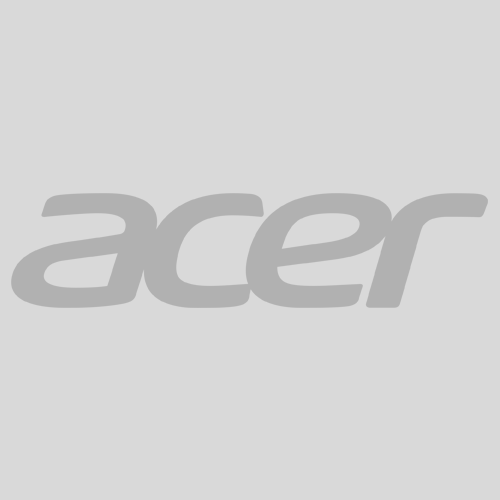 acer