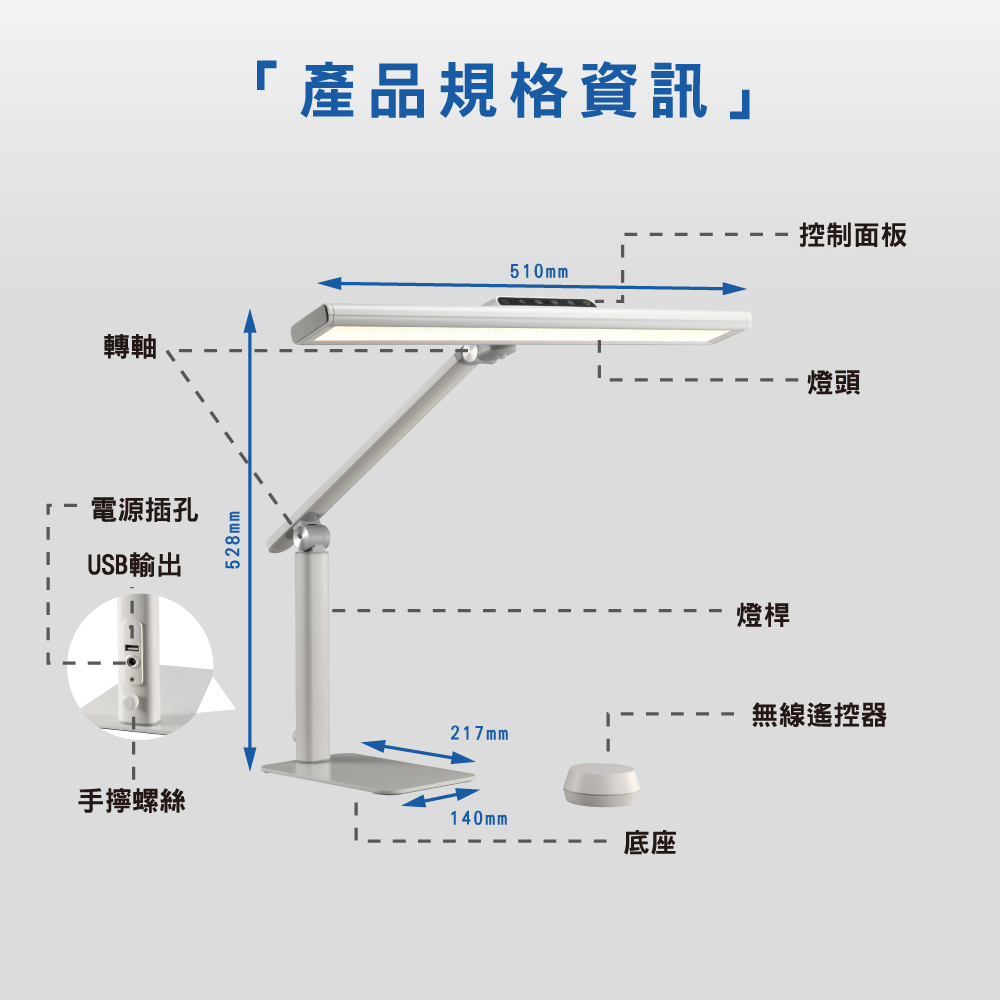 「產品規格資訊」

控制面板

510mm

轉軸

燈頭

電源插孔

USB輸出

528mm

燈桿

無線遙控器

217mm

140mm

手擰螺絲

底座