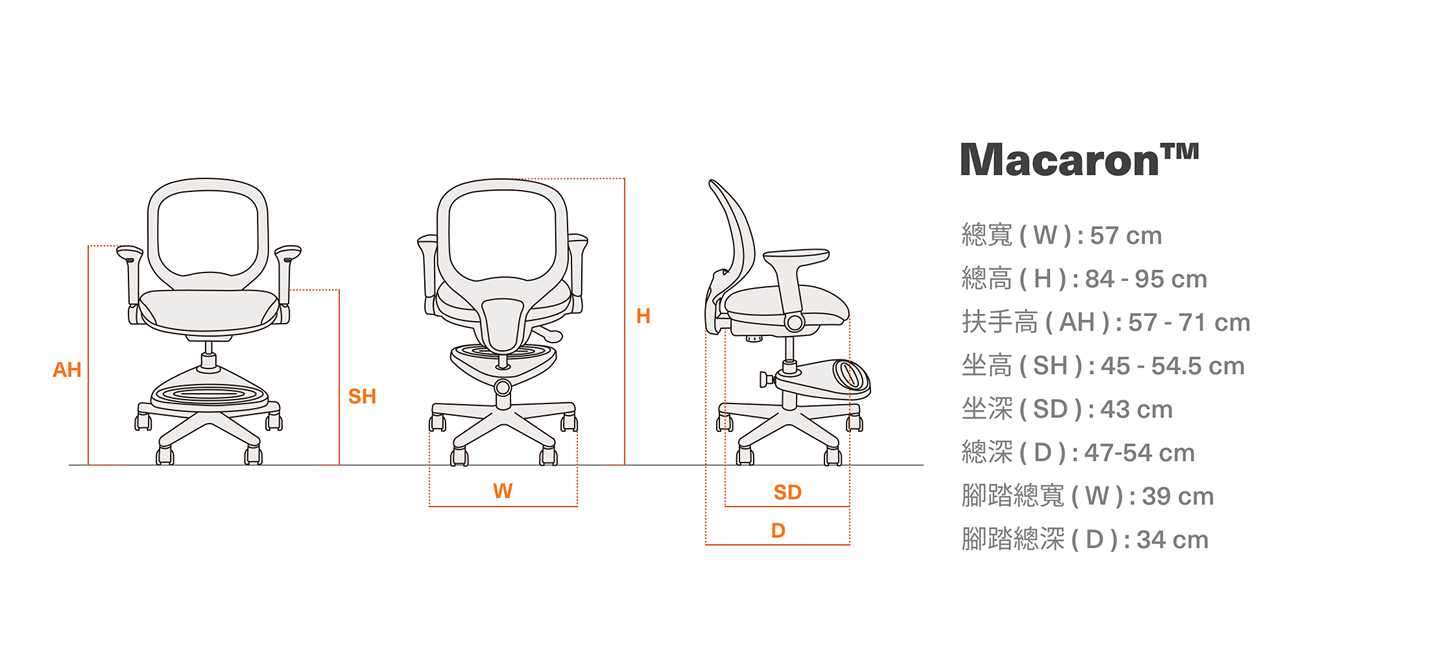 AH

SH

W

H

SD

D

Macaron™

總寬 ( W ) : 57 cm
總高 ( H ) : 84 - 95 cm
扶手高 ( AH ) : 57 - 71 cm
坐高 ( SH ) : 45 - 54.5 cm
坐深 ( SD ) : 43 cm
總深 ( D ) : 47-54 cm
腳踏總寬 ( W ) : 39 cm
腳踏總深 ( D ) : 34 cm