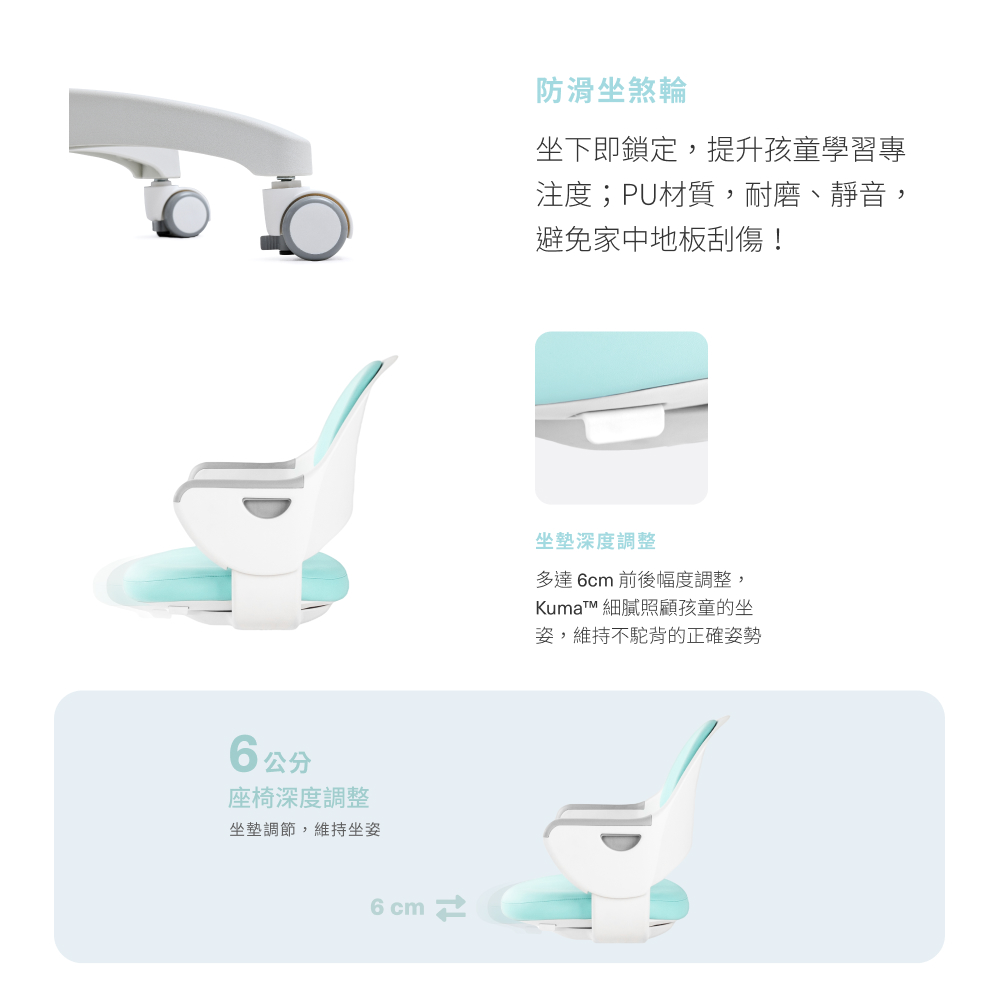 防滑坐煞輪

坐下即鎖定，提升孩童學習專注度；PU材質，耐磨、靜音，避免家中地板刮傷！

坐墊深度調整

多達 6cm 前後幅度調整，Kuma™ 細膩照顧孩童的坐姿，維持不駝背的正確姿勢

6公分
座椅深度調整
坐墊調節，維持坐姿

6 cm