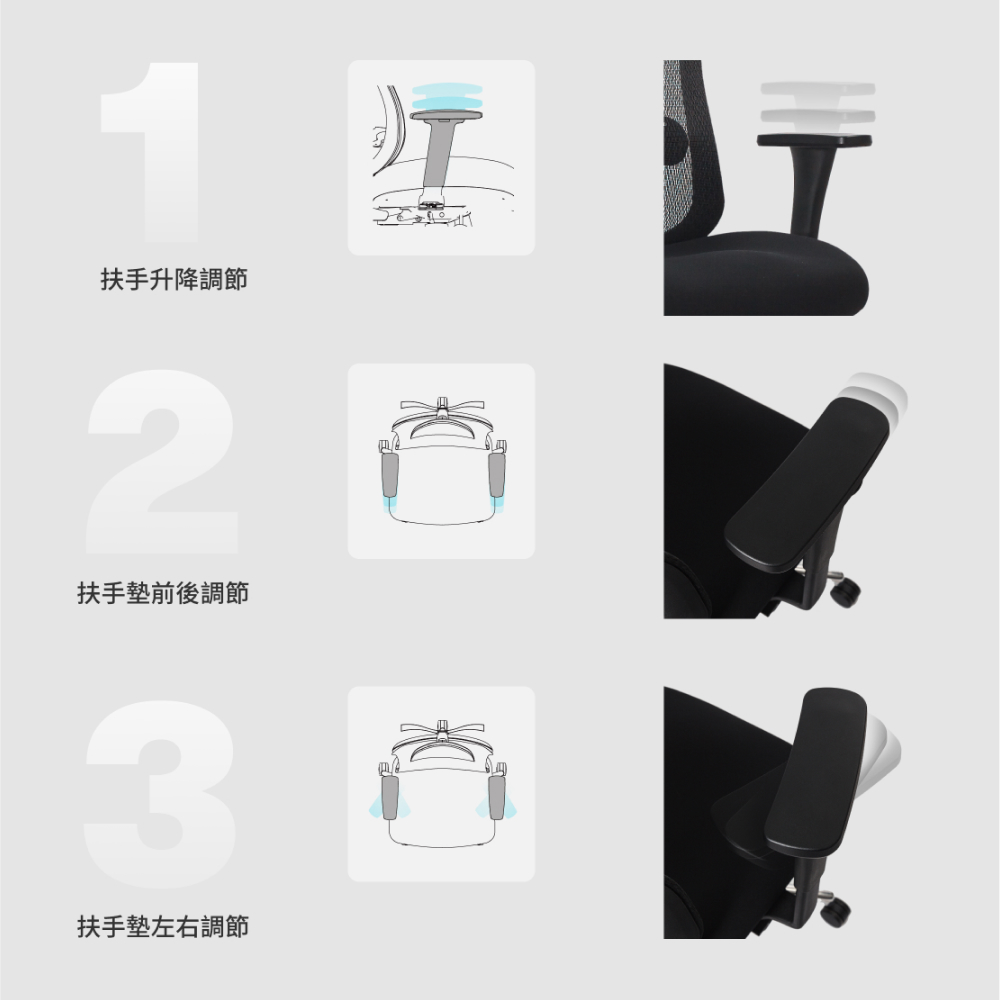 1
扶手升降調節

2
扶手墊前後調節

3
扶手墊左右調節