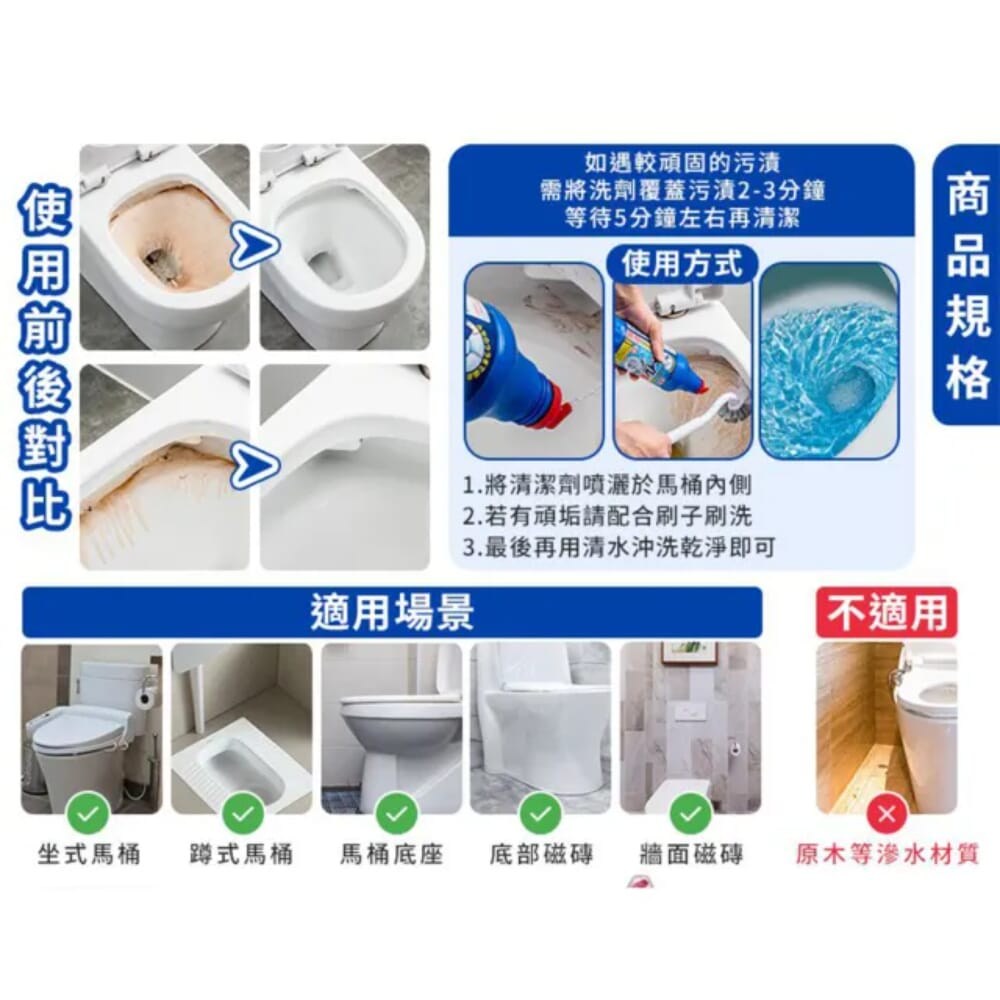 使用前後對比

如遇較頑固的污漬
需將洗劑覆蓋污漬2-3分鐘
等待5分鐘左右再清潔

使用方式

1.將清潔劑噴灑於馬桶內側
2.若有頑垢請配合刷子刷洗
3.最後再用清水沖洗乾淨即可

商品規格

適用場景

坐式馬桶
蹲式馬桶
馬桶底座
底部磁磚
牆面磁磚

不適用

原木等滲水材質