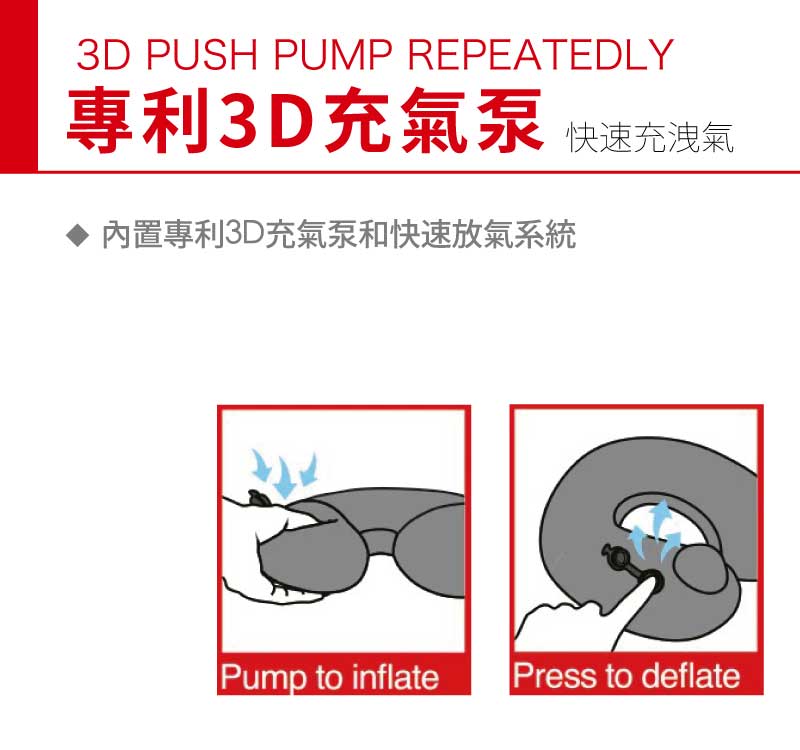 3D PUSH PUMP REPEATEDLY
專利3D充氣泵 快速充洩氣

◆ 內置專利3D充氣泵和快速放氣系統

Pump to inflate

Press to deflate