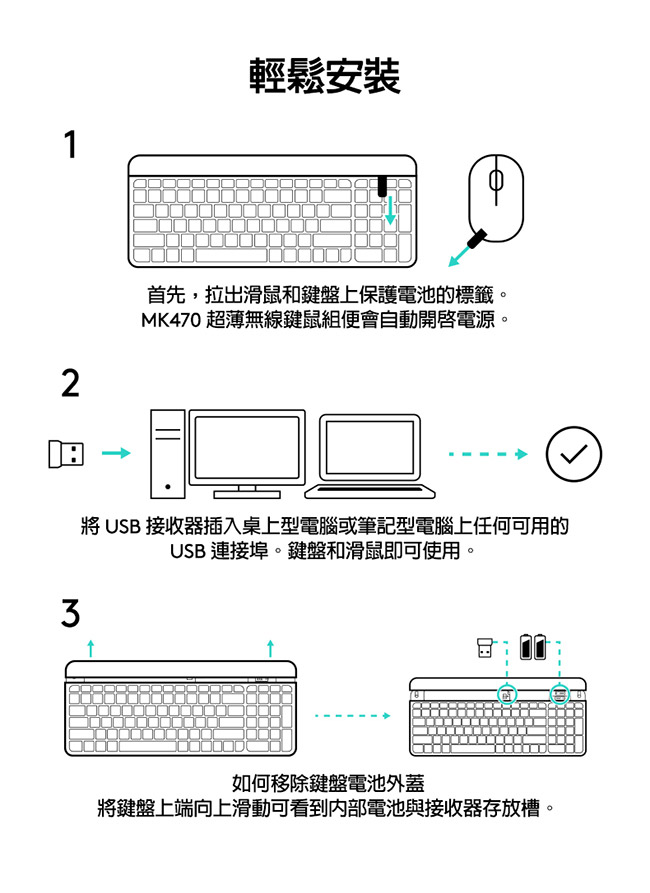 輕鬆安裝

1

首先，拉出滑鼠和鍵盤上保護電池的標籤。
MK470 超薄無線鍵鼠組便會自動開啓電源。

2

將 USB 接收器插入桌上型電腦或筆記型電腦上任何可用的 USB 連接埠。鍵盤和滑鼠即可使用。

3

如何移除鍵盤電池外蓋
將鍵盤上端向上滑動可看到內部電池與接收器存放槽。