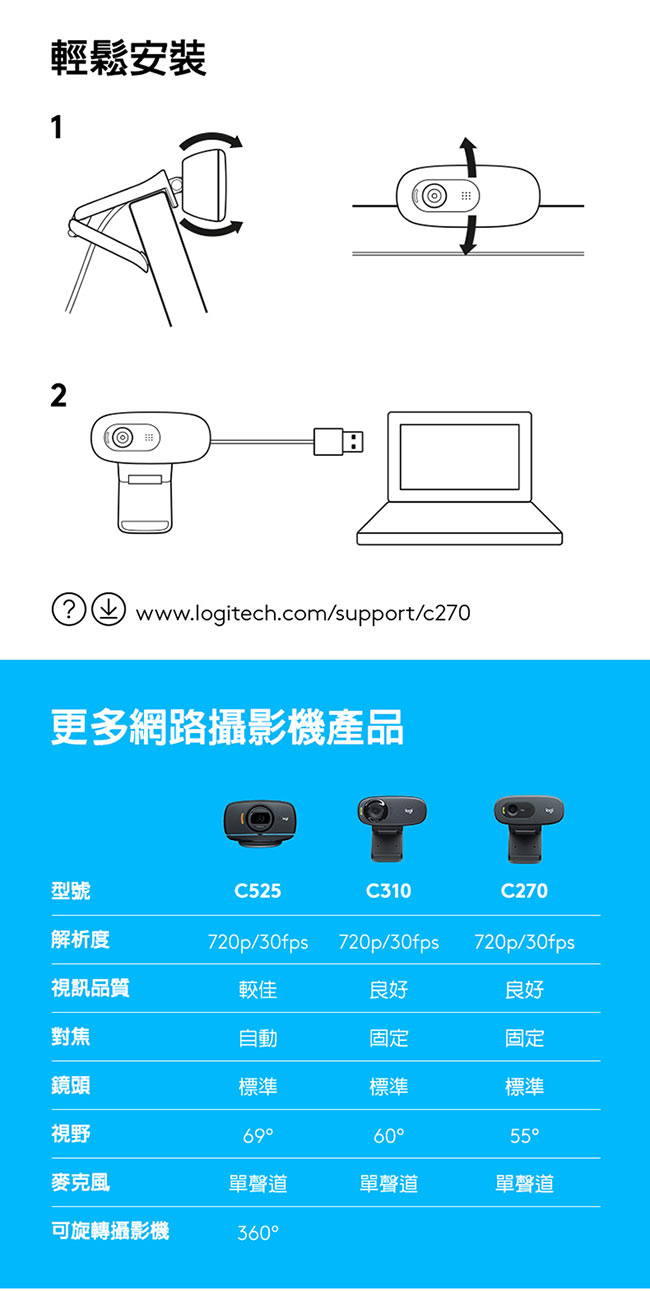 輕鬆安裝

1

2

www.logitech.com/support/c270

更多網路攝影機產品

| 型號 | C525 | C310 | C270 |
|---|---|---|---|
| 解析度 | 720p/30fps | 720p/30fps | 720p/30fps |
| 視訊品質 | 較佳 | 良好 | 良好 |
| 對焦 | 自動 | 固定 | 固定 |
| 鏡頭 | 標準 | 標準 | 標準 |
| 視野 | 69° | 60° | 55° |
| 麥克風 | 單聲道 | 單聲道 | 單聲道 |
| 可旋轉攝影機 | 360° | | |