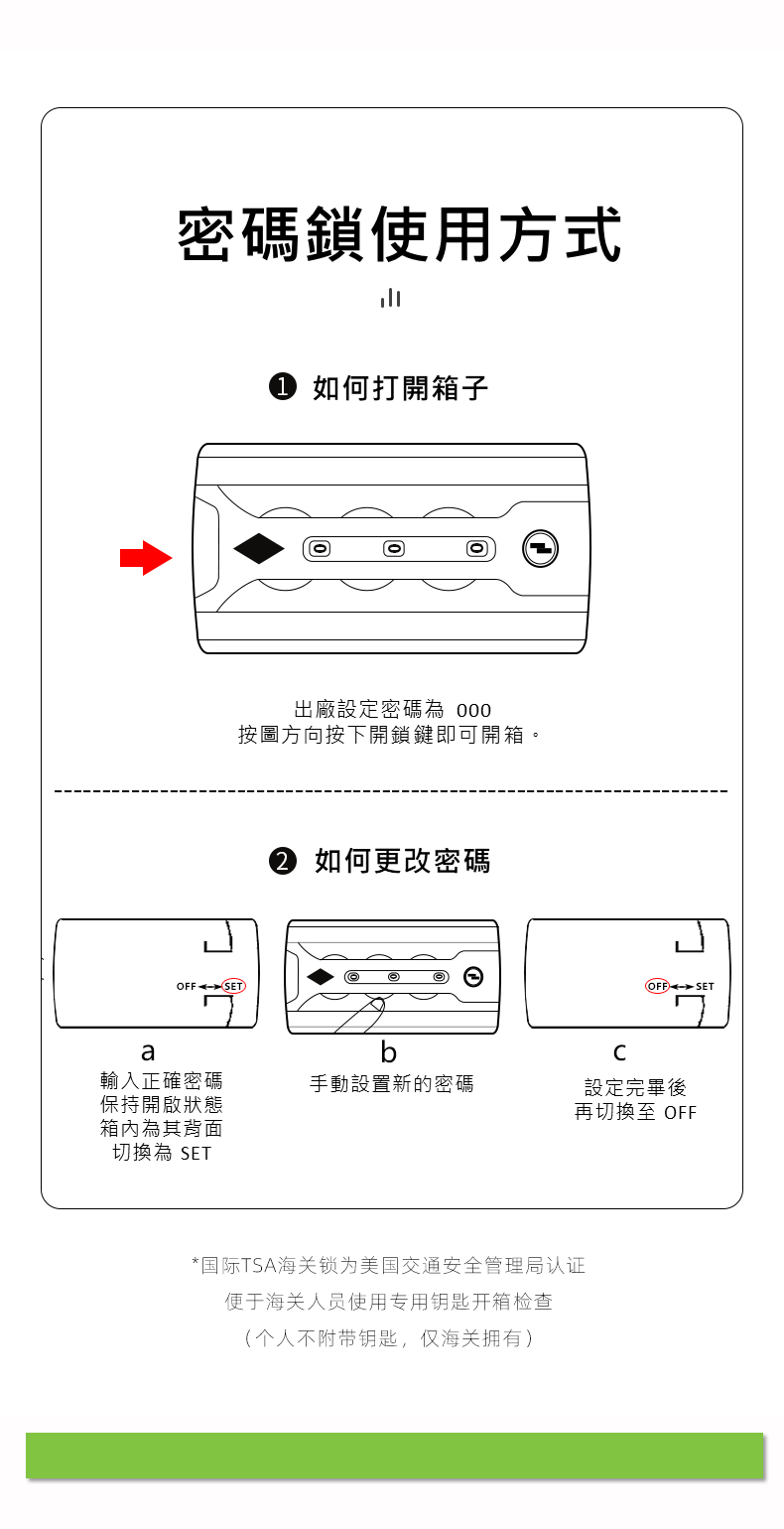 密碼鎖使用方式

❶ 如何打開箱子

出廠設定密碼為 000
按圖方向按下開鎖鍵即可開箱。

❷ 如何更改密碼

OFF SET

OFF SET

a
輸入正確密碼
保持開啟狀態
箱內為其背面
切換為 SET

b
手動設置新的密碼

c
設定完畢後
再切換至 OFF

*国际TSA海关锁为美国交通安全管理局认证
便于海关人员使用专用钥匙开箱检查
（个人不附带钥匙，仅海关拥有）