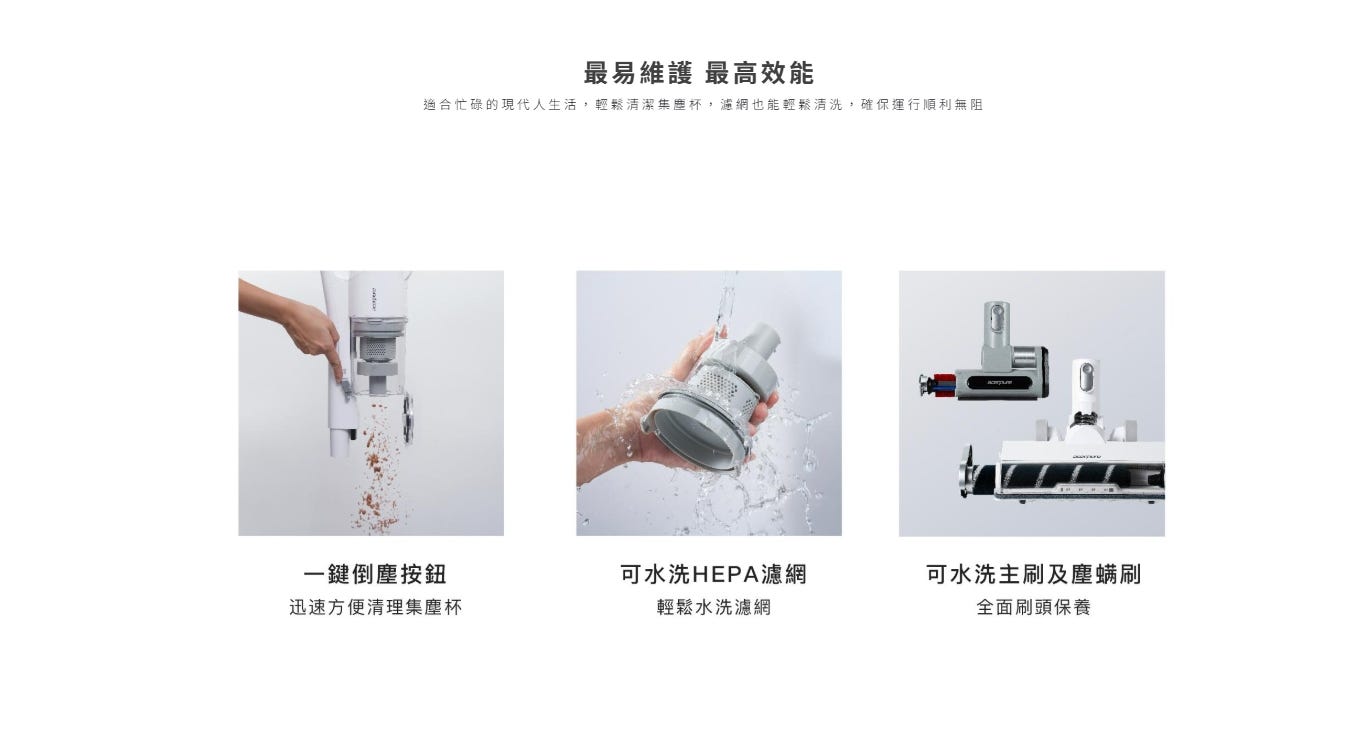 最易維護 最高效能

適合忙碌的現代人生活，輕鬆清潔集塵杯，濾網也能輕鬆清洗，確保運行順利無阻

一鍵倒塵按鈕

迅速方便清理集塵杯

可水洗HEPA濾網

輕鬆水洗濾網

可水洗主刷及塵蟎刷

全面刷頭保養