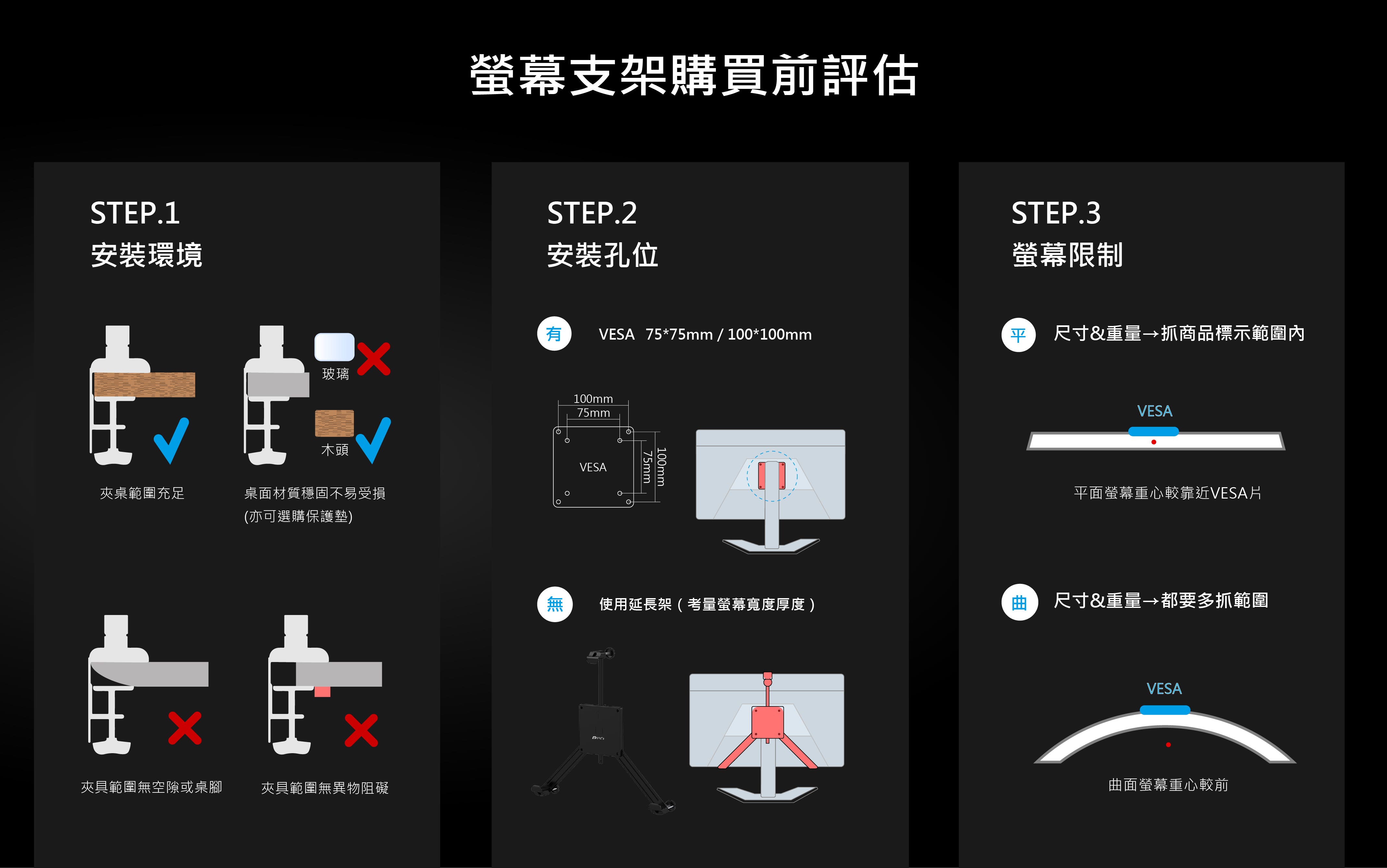 螢幕支架購買前評估

STEP.1
安裝環境

玻璃

木頭

夾桌範圍充足

桌面材質穩固不易受損
(亦可選購保護墊)

夾具範圍無空隙或桌腳

夾具範圍無異物阻礙

STEP.2
安裝孔位

有 VESA 75*75mm / 100*100mm

100mm
75mm
VESA
75mm
100mm

無 使用延長架（考量螢幕寬度厚度）

STEP.3
螢幕限制

平 尺寸&重量→抓商品標示範圍內

VESA

平面螢幕重心較靠近VESA片

曲 尺寸&重量→都要多抓範圍

VESA

曲面螢幕重心較前